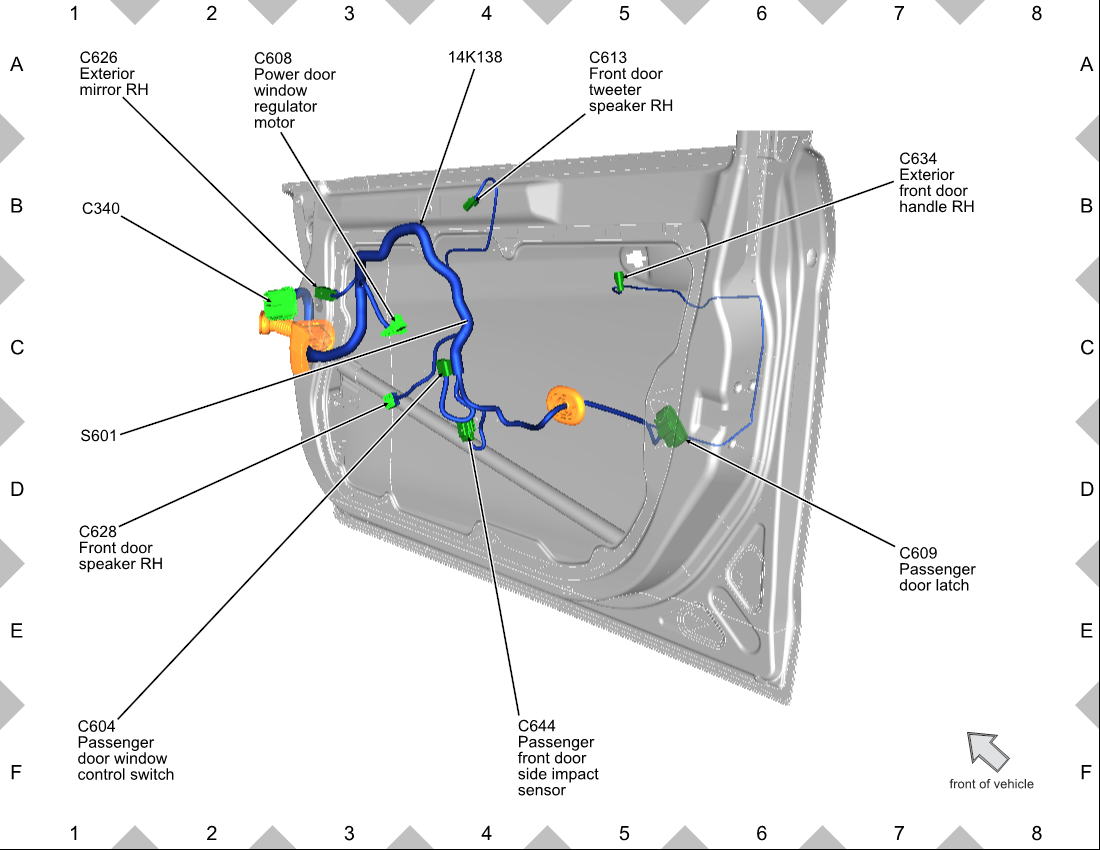 1 2 3 4 5 6 7 8

A
B
C
D
E
F

C626
Exterior
mirror RH

C608
Power door
window
regulator
motor

14K138

C613
Front door
tweeter
speaker RH

C634
Exterior
front door
handle RH

C340

S601

C628
Front door
speaker RH

C609
Passenger
door latch

C604
Passenger
door window
control switch

C644
Passenger
front door
side impact
sensor

front of vehicle

A
B
C
D
E
F

1 2 3 4 5 6 7 8