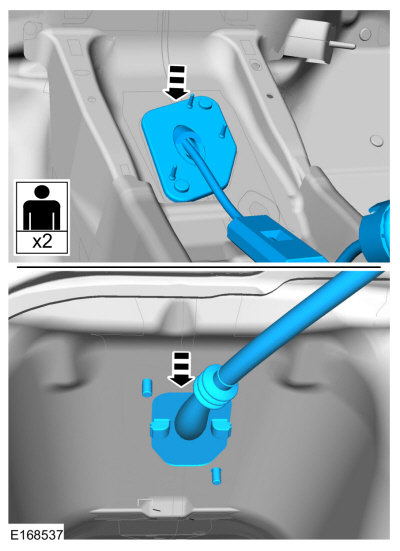 x2

E168537