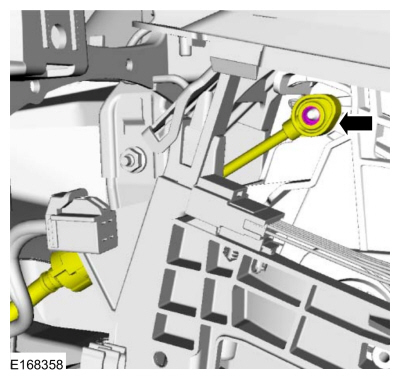 E168358