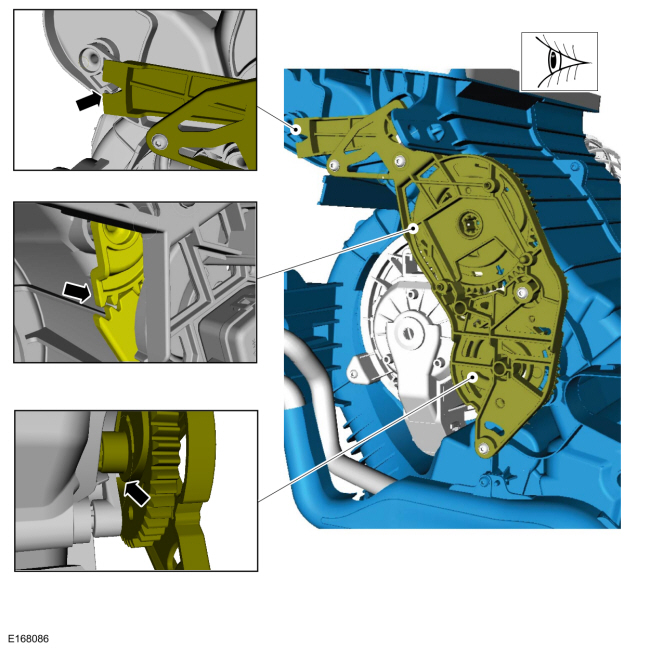 E168086