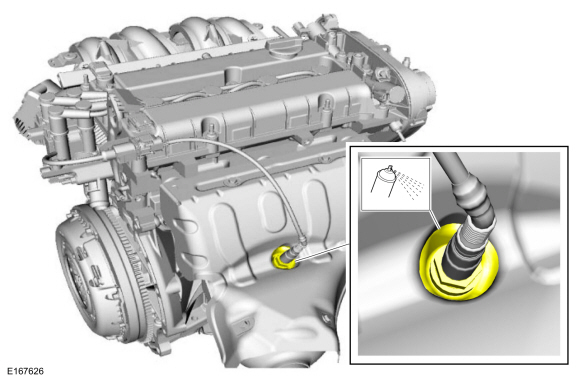 E167626