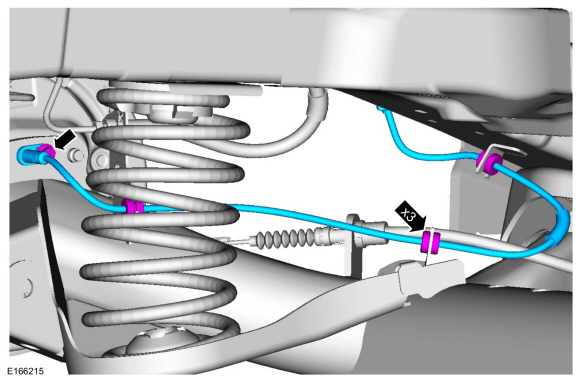 x3

E166215