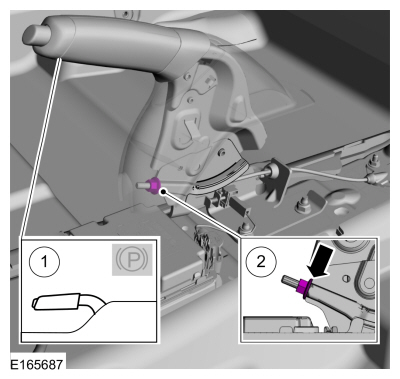 1

(P)

2

E165687