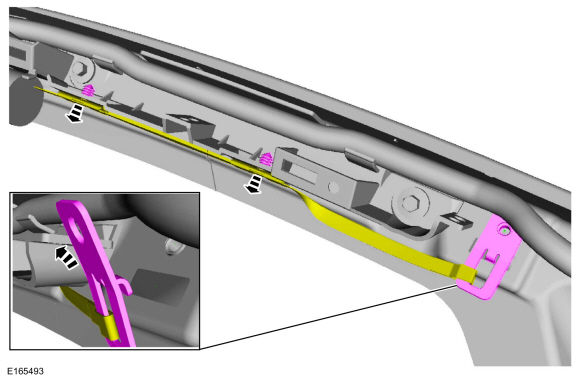 E165493