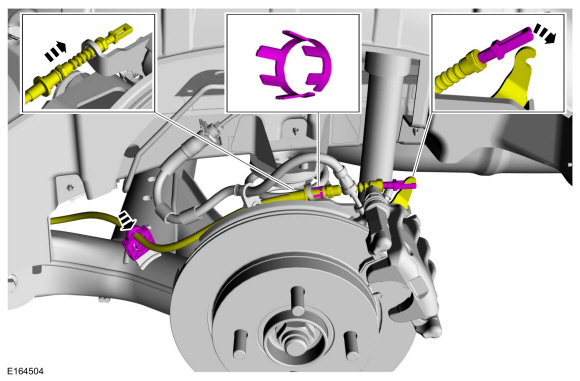 E164504