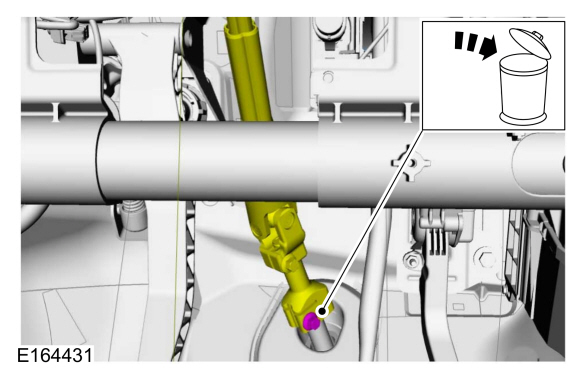 E164431