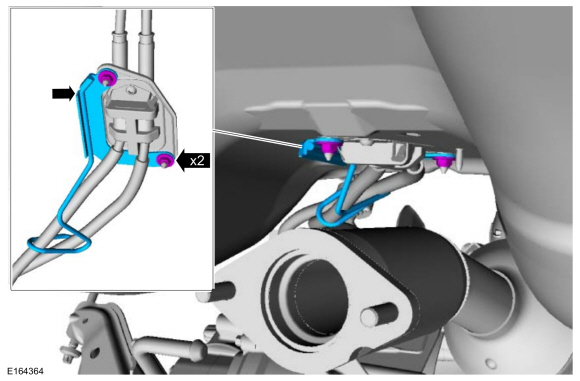 x2

E164364