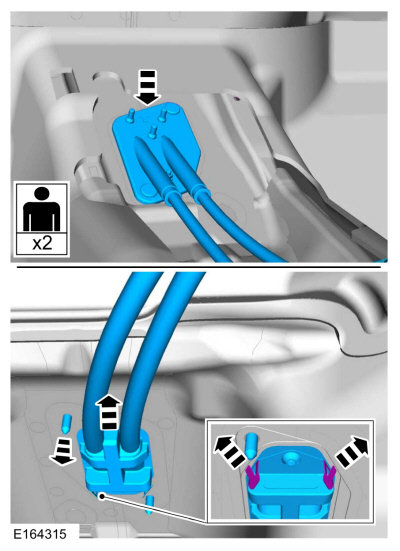 x2

E164315