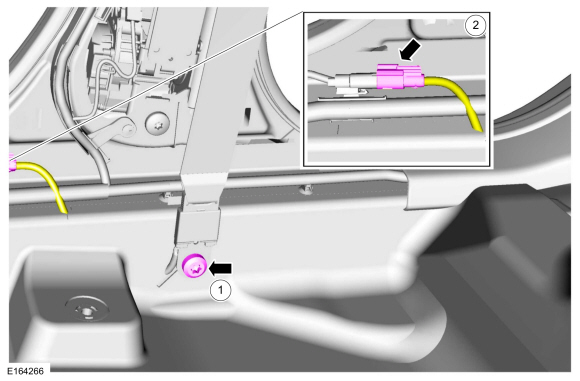 2

1

E164266