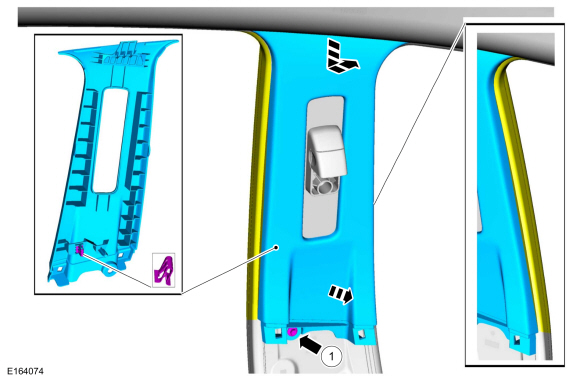 1

E164074