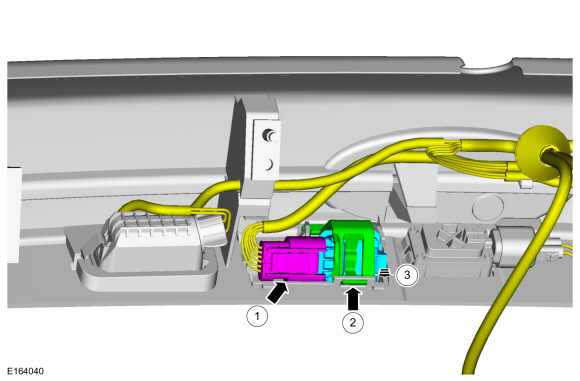 3

1

2

E164040