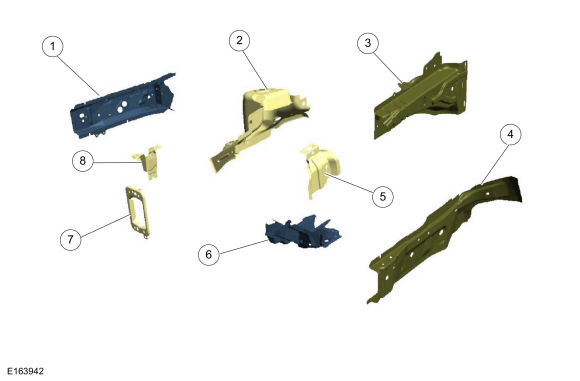 1
2
3
4
8
5
7
6
E163942