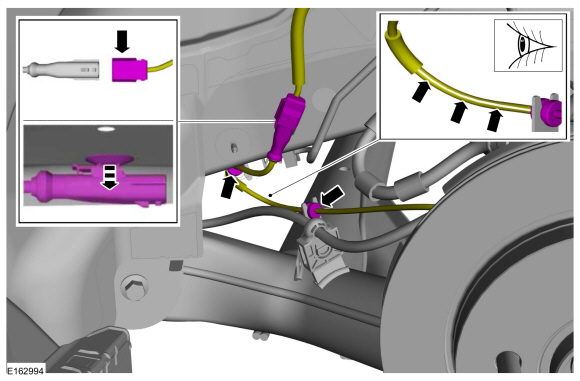 E162994