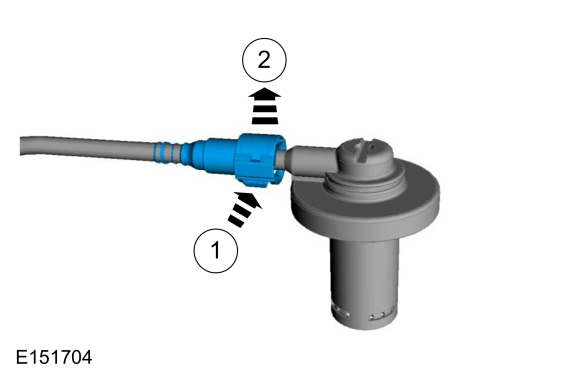 2

1

E151704