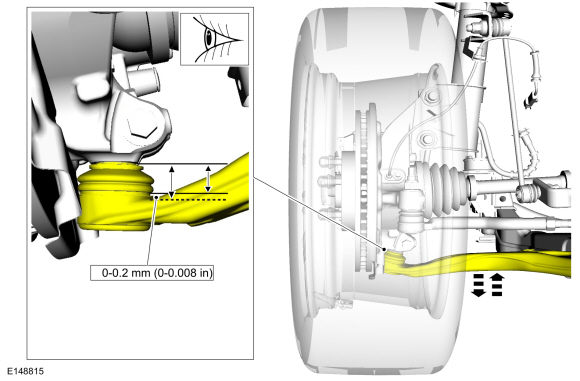 0-0.2 mm (0-0.008 in)

E148815