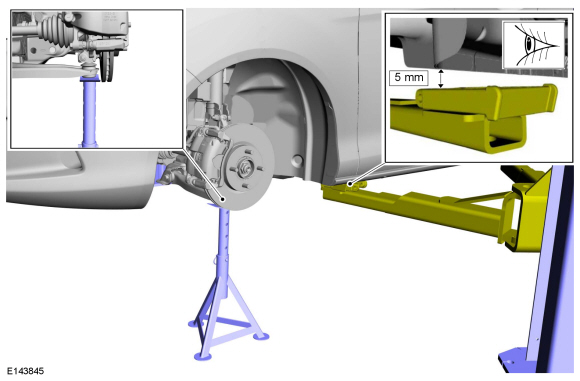 5 mm

E143845