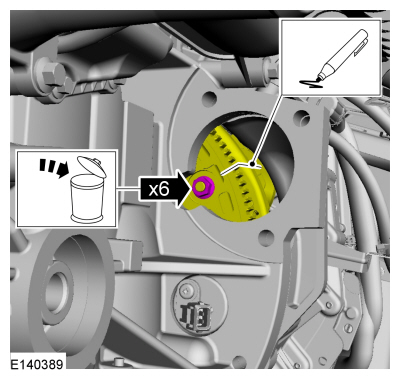 x6

E140389