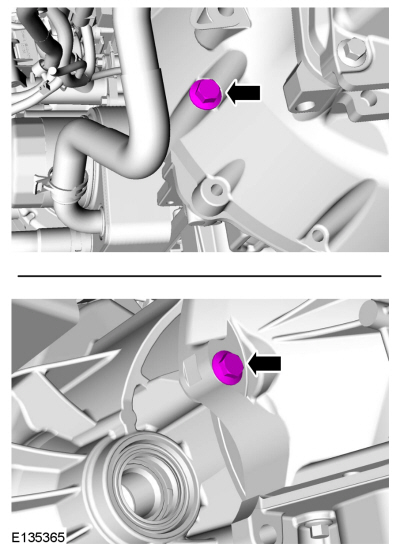 E135365