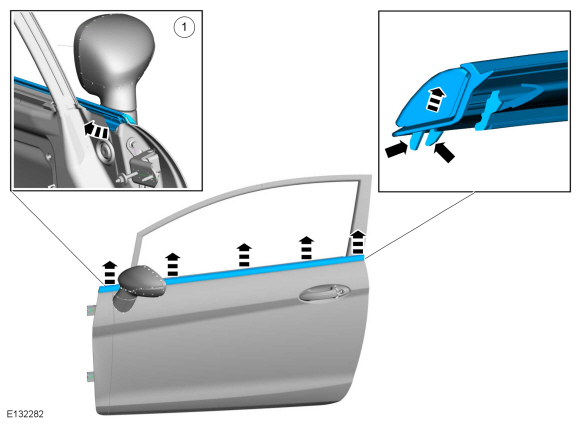 1

E132282