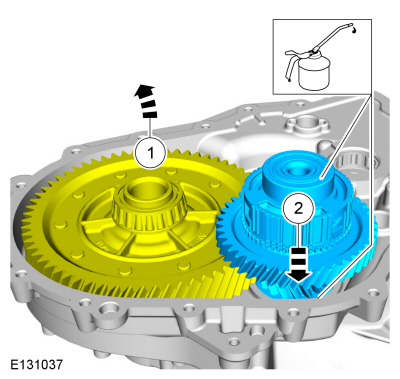 1

2

E131037