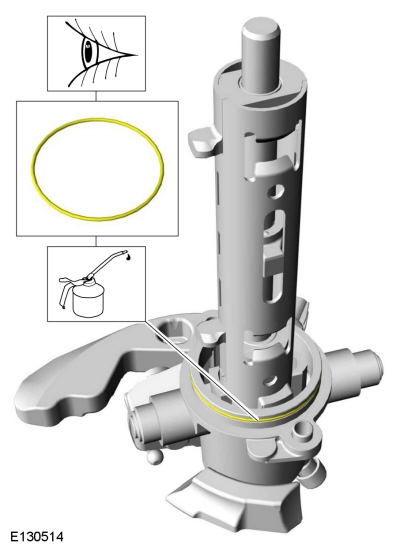 E130514