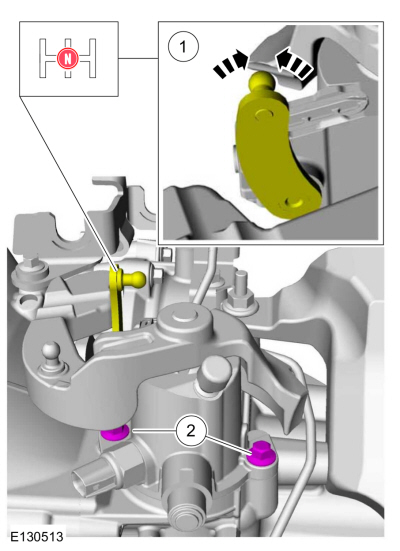 N

1

2

E130513