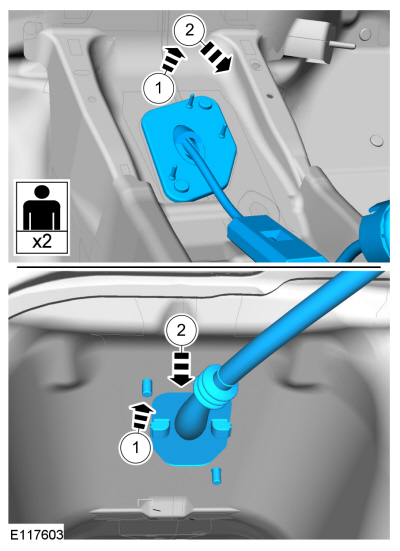 2
1
x2
2
1
E117603