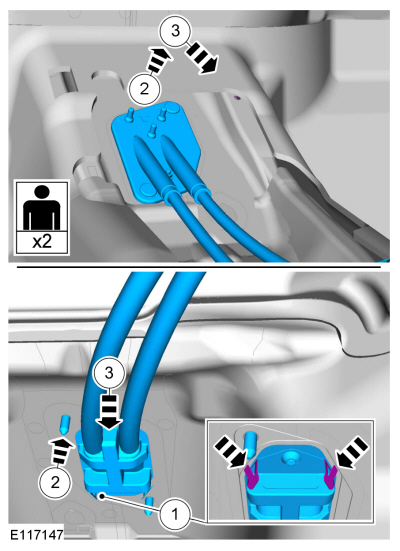 3
2
x2
3
2
1
E117147