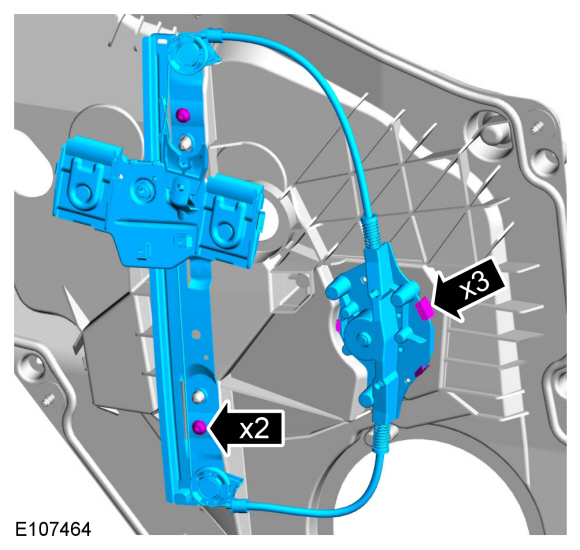 x3

x2

E107464