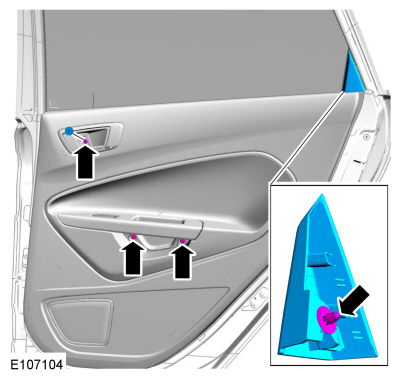 E107104