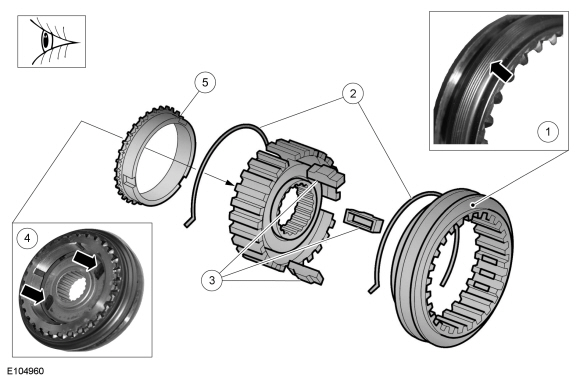 5
2
1
4
3
E104960