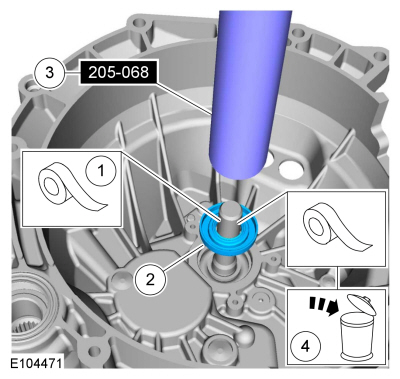 3
205-068
1
2
4
E104471