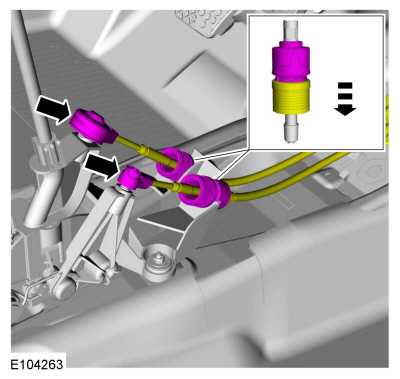 E104263