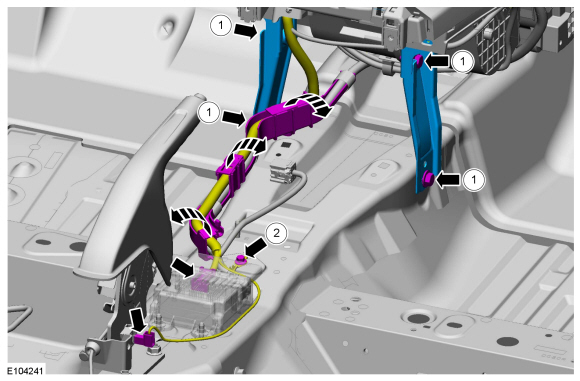 1
1
1
1
2
E104241