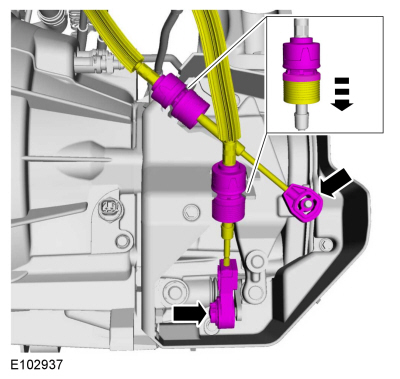 E102937