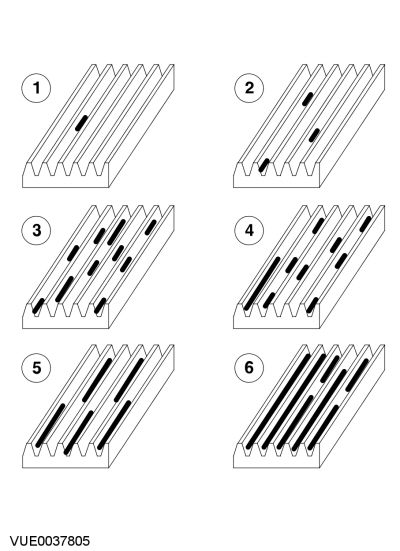 1
2
3
4
5
6
VUE0037805