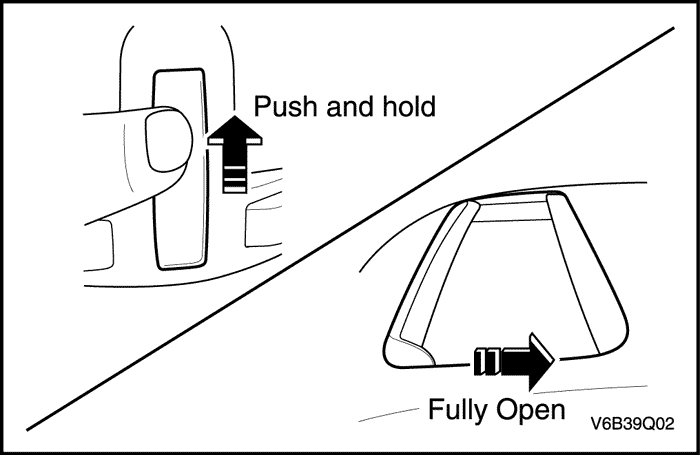 Push and hold

Fully Open

V6B39Q02