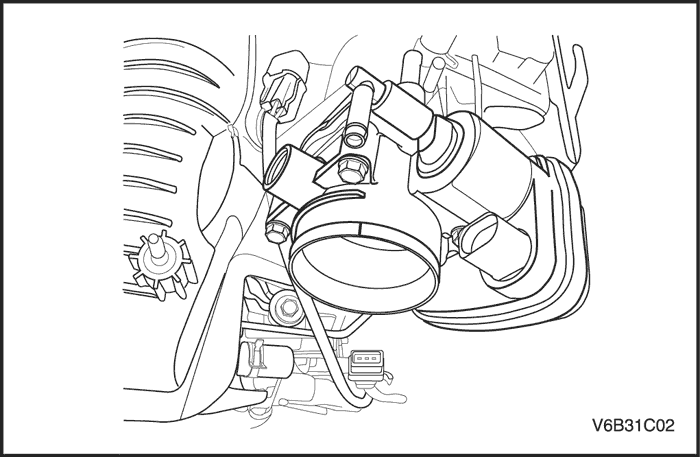 V6B31C02