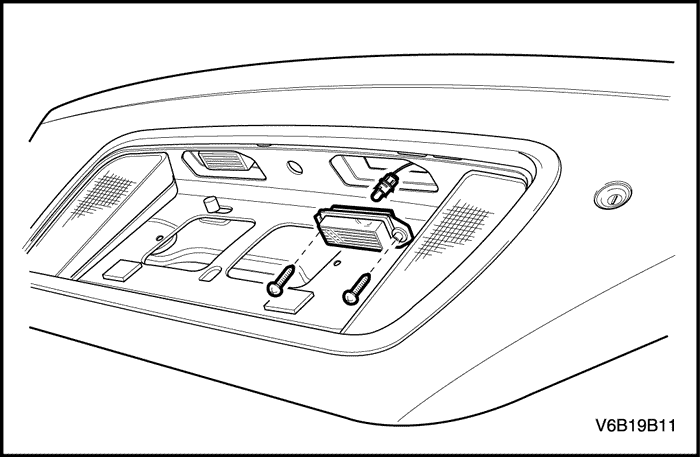 V6B19B11