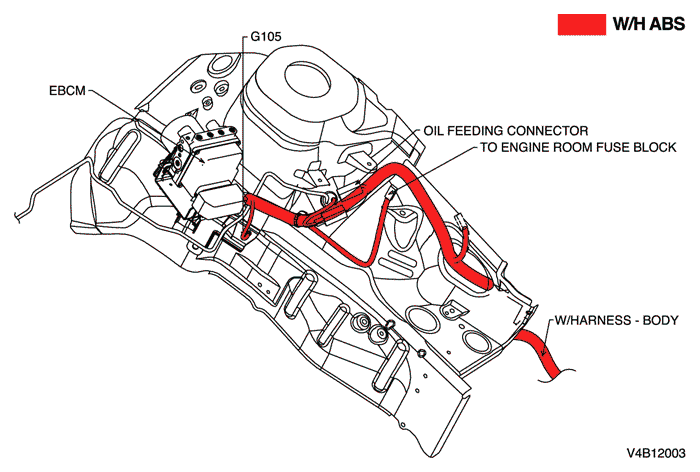 W/H ABS

G105

EBCM

OIL FEEDING CONNECTOR

TO ENGINE ROOM FUSE BLOCK

W/HARNESS - BODY

V4B12003