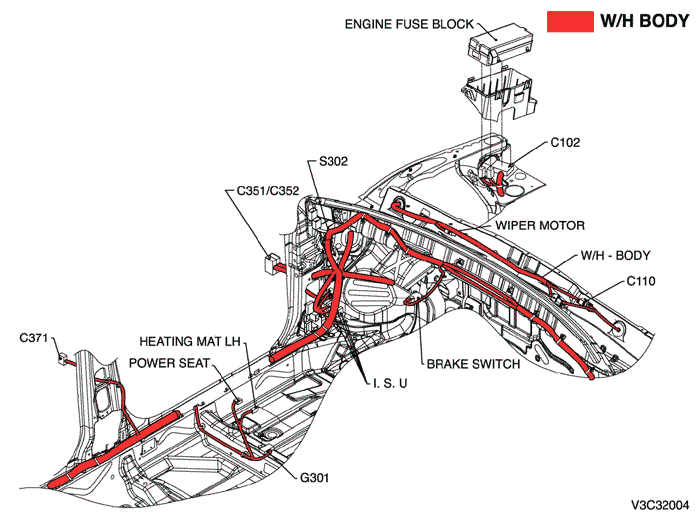 W/H BODY

ENGINE FUSE BLOCK

C102

S302

C351/C352

WIPER MOTOR

W/H - BODY

C110

C371

HEATING MAT LH

POWER SEAT

BRAKE SWITCH

I. S. U

G301

V3C32004