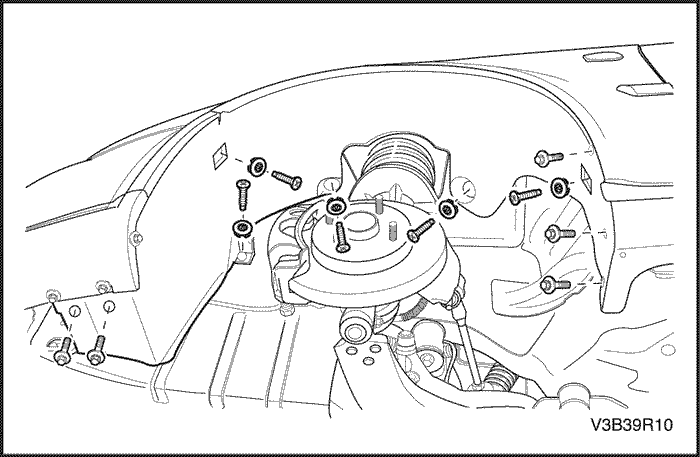 V3B39R10