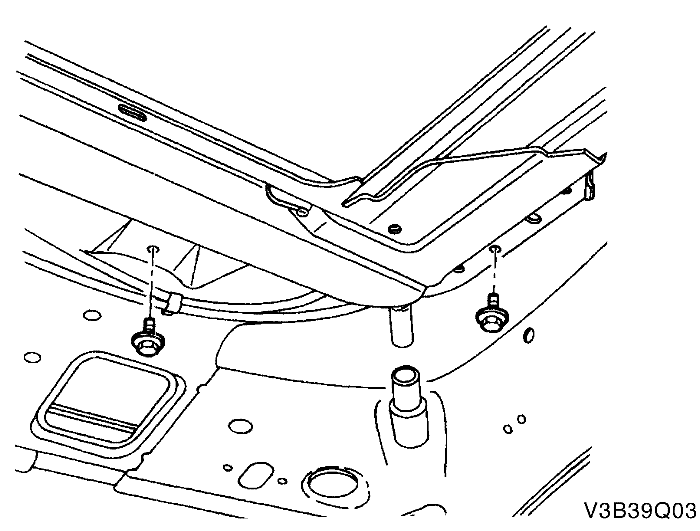 V3B39Q03