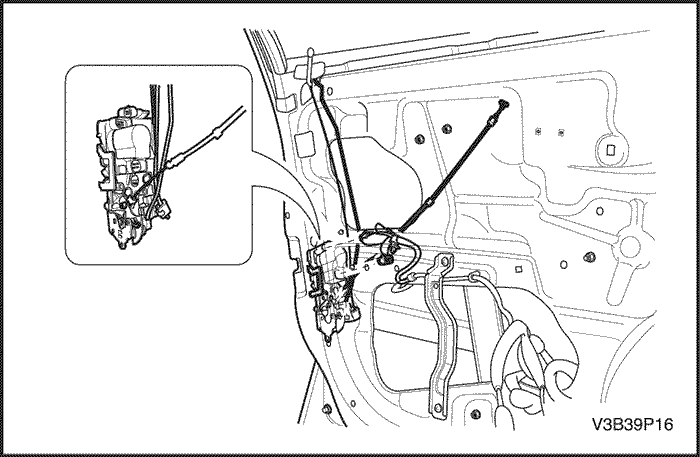 V3B39P16