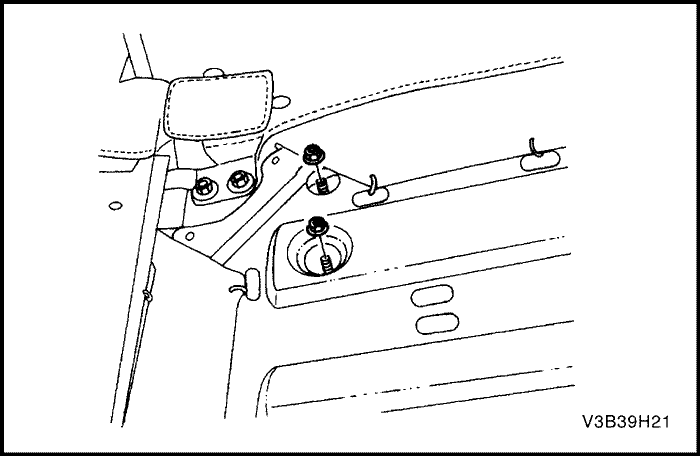 V3B39H21