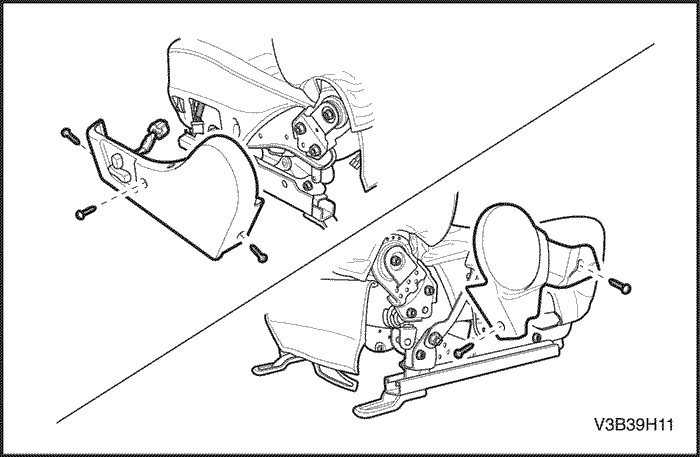 V3B39H11