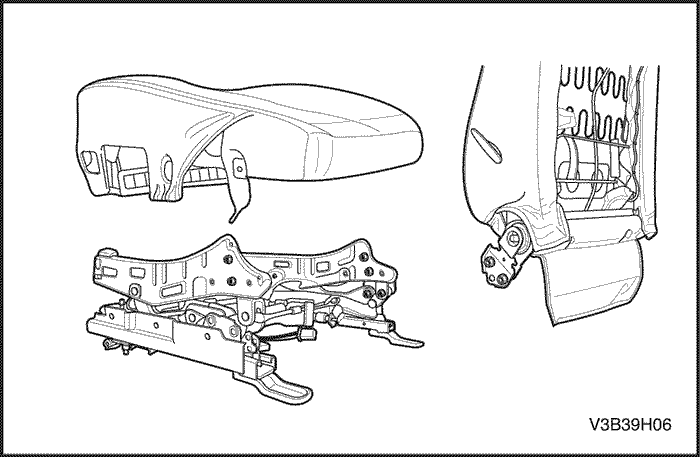 V3B39H06