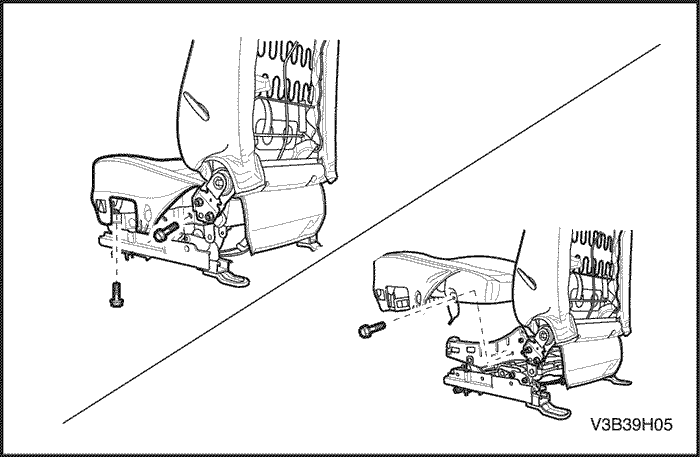 V3B39H05