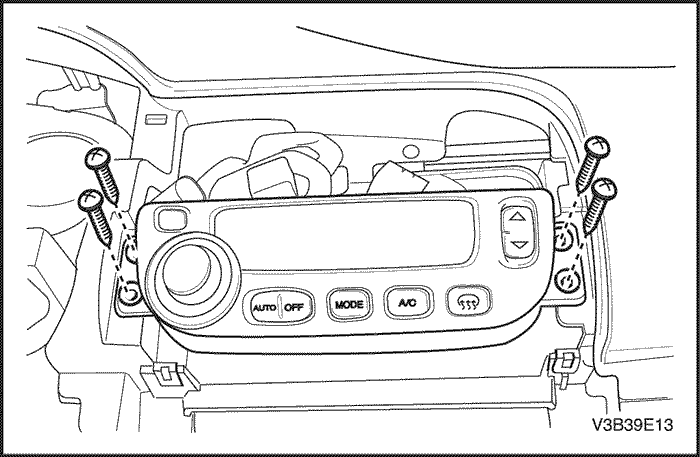 AUTO OFF
MODE
A/C
V3B39E13