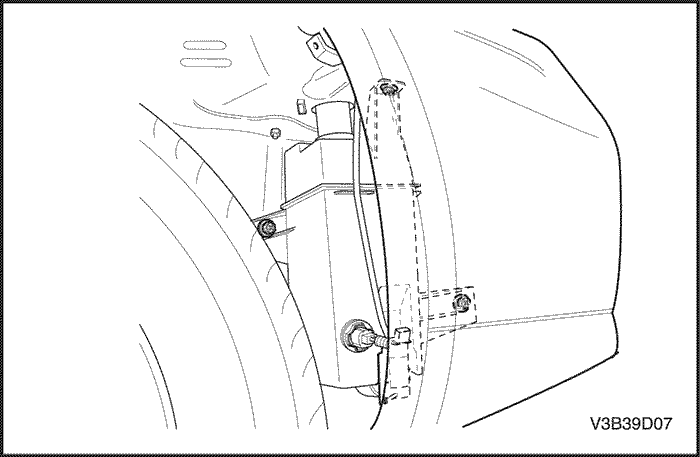 V3B39D07